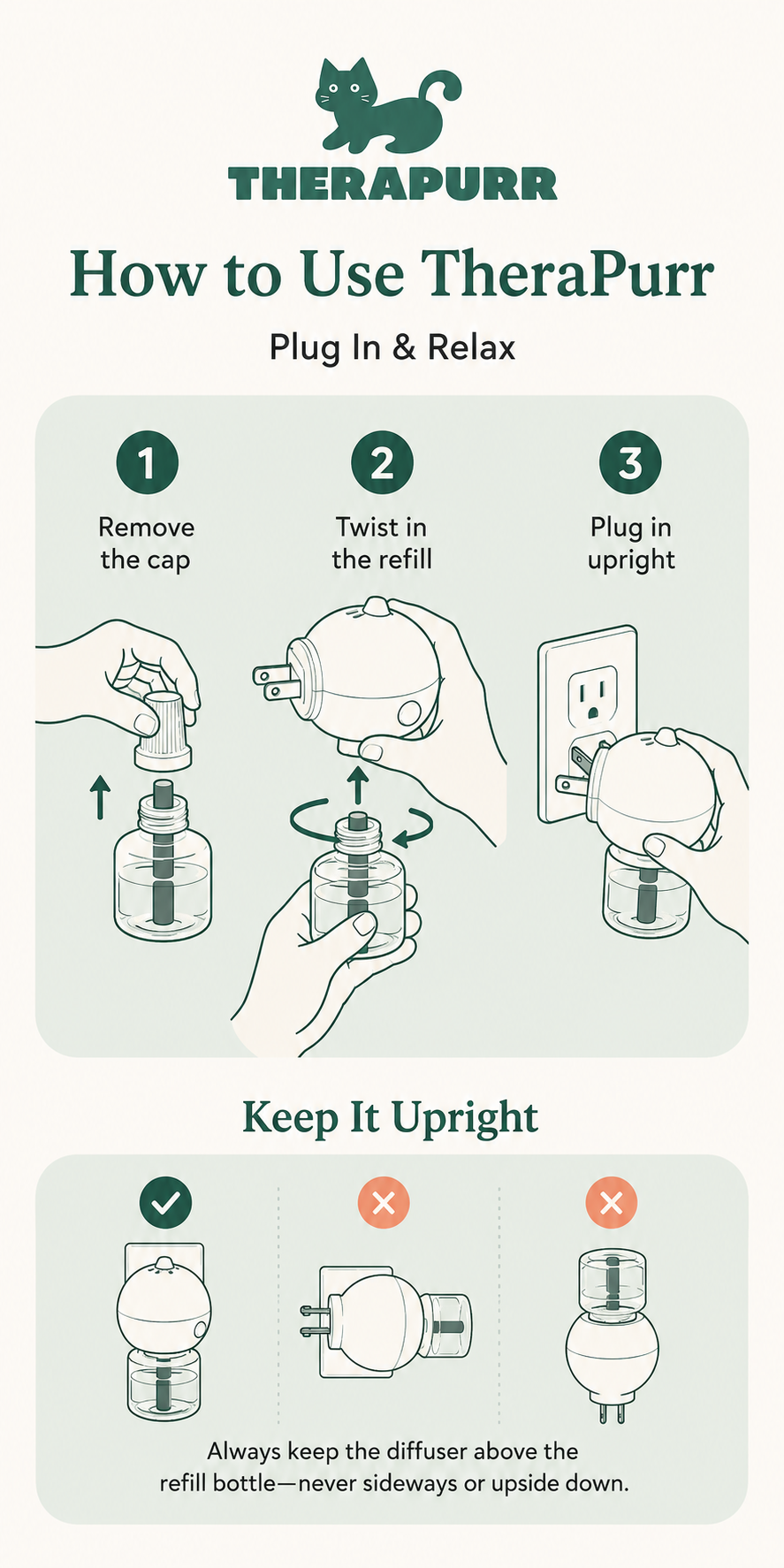 THERAPURR

How to Use TheraPurr

Plug In & Relax

1
Remove the cap

2
Twist in the refill

3
Plug in upright

Keep It Upright

Always keep the diffuser above the refill bottle—never sideways or upside down.